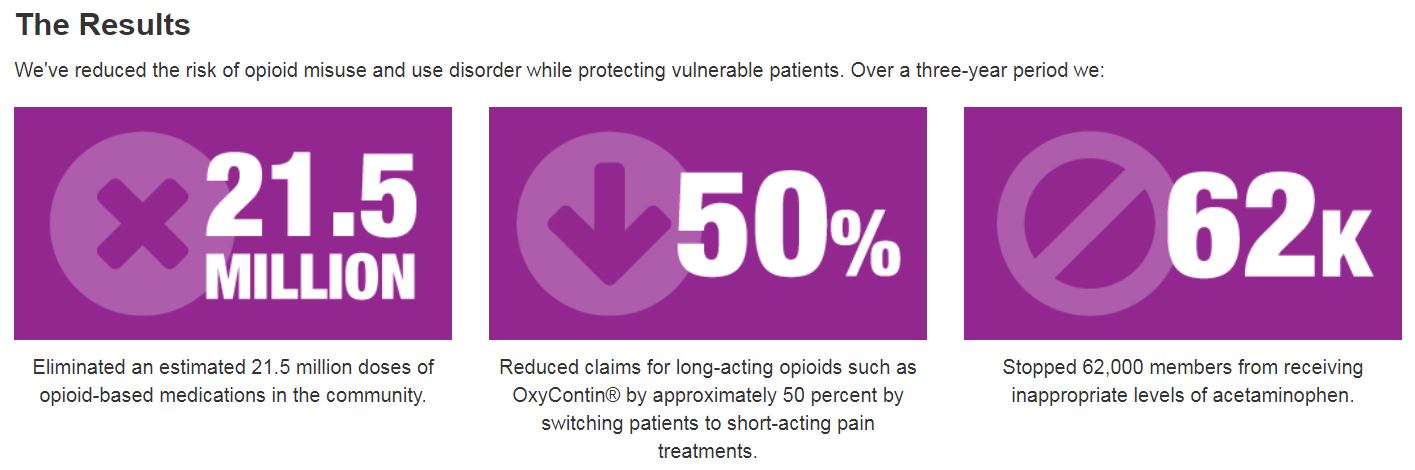 The Results

We've reduced the risk of opioid misuse and use disorder while protecting vulnerable patients. Over a three-year period we:

21.5 MILLION

Eliminated an estimated 21.5 million doses of opioid-based medications in the community.

50%

Reduced claims for long-acting opioids such as OxyContin® by approximately 50 percent by switching patients to short-acting pain treatments.

62K

Stopped 62,000 members from receiving inappropriate levels of acetaminophen.